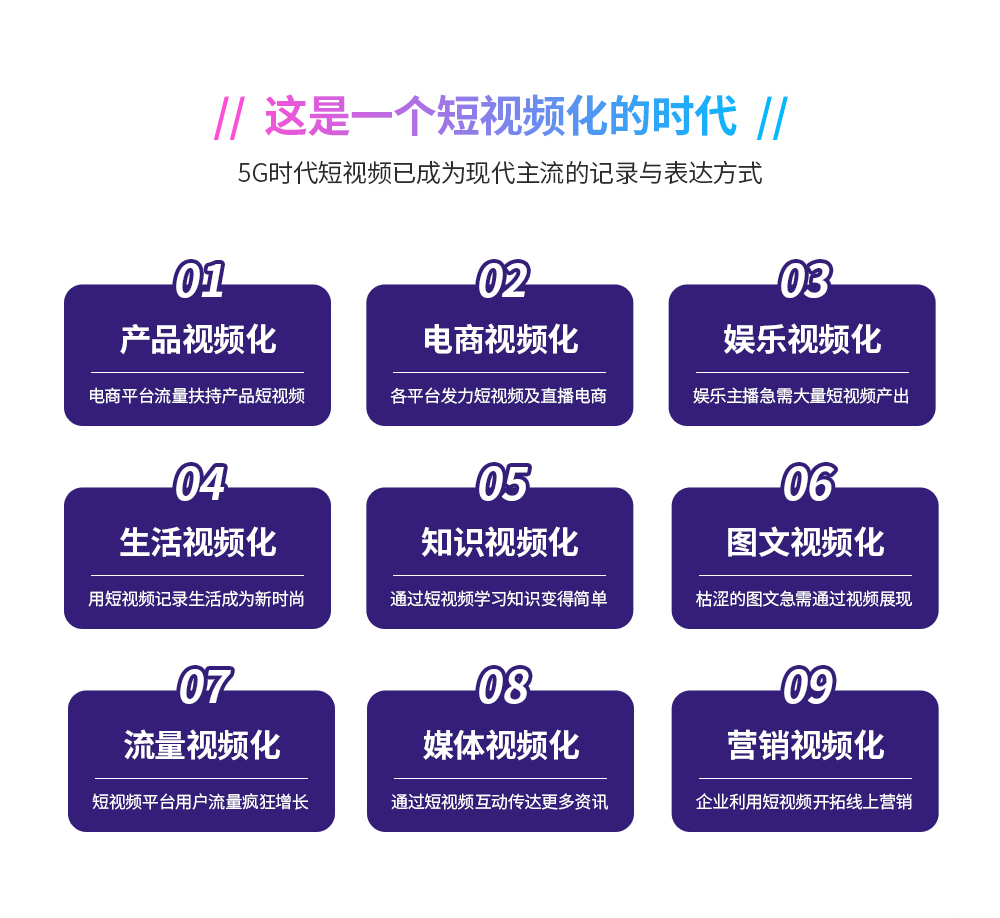 // 这是一个短视频化的时代 //

5G时代短视频已成为现代主流的记录与表达方式

01
产品视频化
电商平台流量扶持产品短视频

02
电商视频化
各平台发力短视频及直播电商

03
娱乐视频化
娱乐主播急需大量短视频产出

04
生活视频化
用短视频记录生活成为新时尚

05
知识视频化
通过短视频学习知识变得简单

06
图文视频化
枯涩的图文急需通过视频展现

07
流量视频化
短视频平台用户流量疯狂增长

08
媒体视频化
通过短视频互动传达更多资讯

09
营销视频化
企业利用短视频开拓线上营销